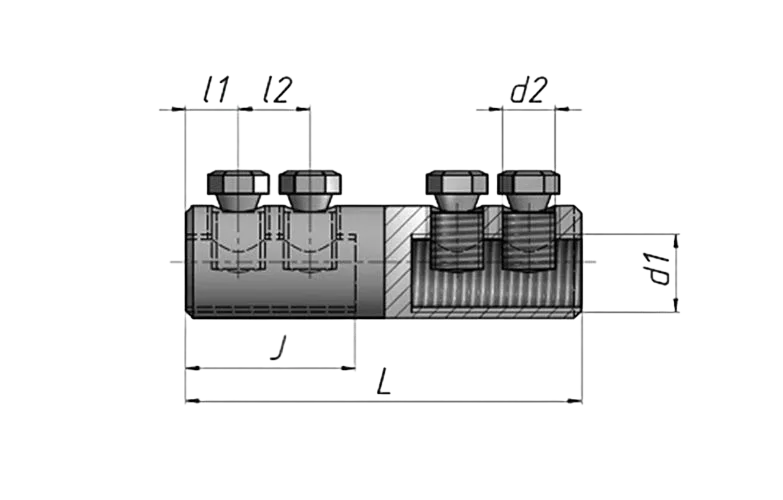 l1 l2
d2
d1
J
L