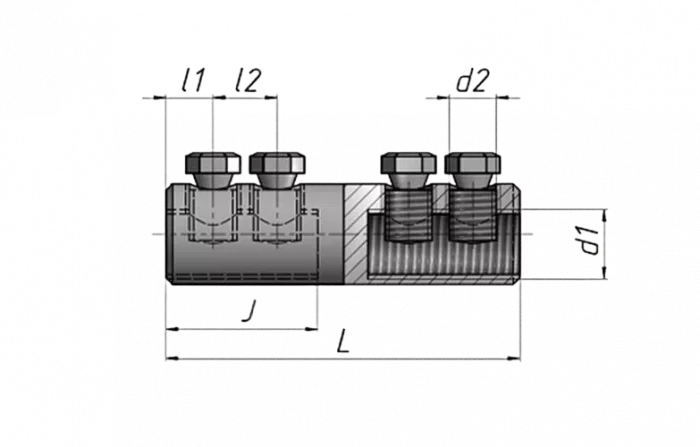 l1 l2 d2 d1 J L